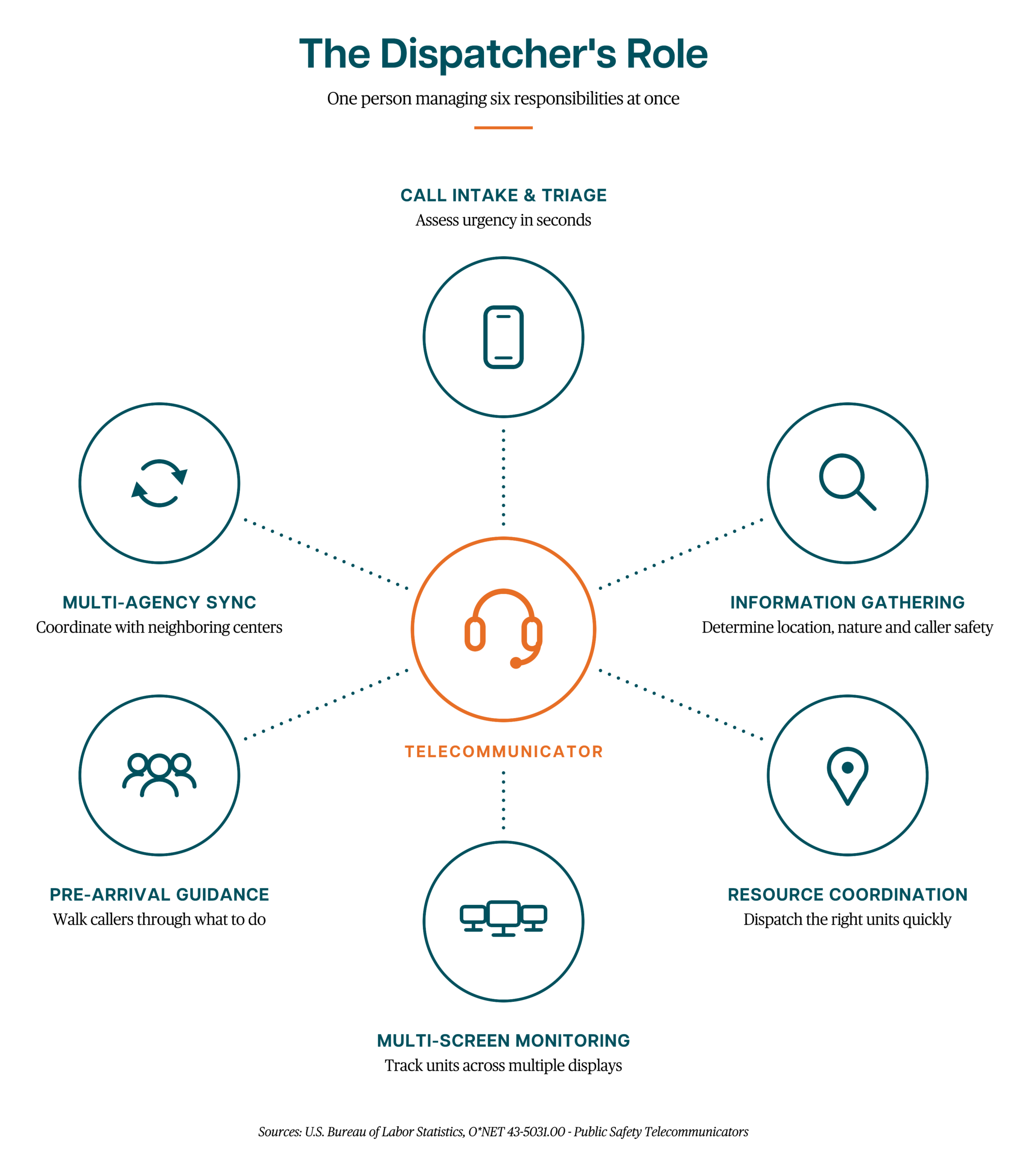 The Dispatcher's Role

One person managing six responsibilities at once

CALL INTAKE & TRIAGE
Assess urgency in seconds

MULTI-AGENCY SYNC
Coordinate with neighboring centers

INFORMATION GATHERING
Determine location, nature and caller safety

TELECOMMUNICATOR

PRE-ARRIVAL GUIDANCE
Walk callers through what to do

RESOURCE COORDINATION
Dispatch the right units quickly

MULTI-SCREEN MONITORING
Track units across multiple displays

Sources: U.S. Bureau of Labor Statistics, O*NET 43-5031.00 - Public Safety Telecommunicators